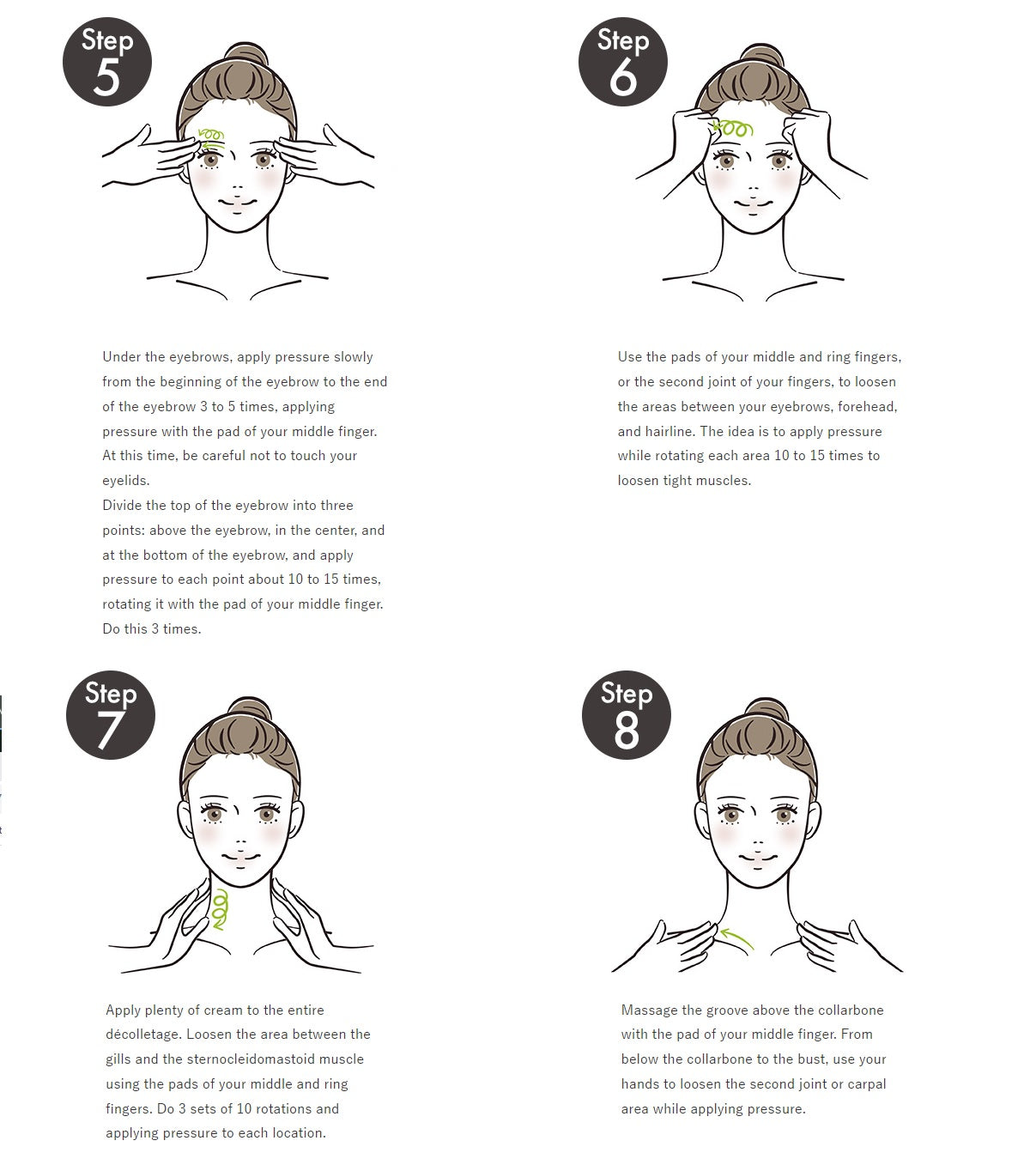 Step 5

Under the eyebrows, apply pressure slowly from the beginning of the eyebrow to the end of the eyebrow 3 to 5 times, applying pressure with the pad of your middle finger. At this time, be careful not to touch your eyelids.
Divide the top of the eyebrow into three points: above the eyebrow, in the center, and at the bottom of the eyebrow, and apply pressure to each point about 10 to 15 times, rotating it with the pad of your middle finger. Do this 3 times.

Step 6

Use the pads of your middle and ring fingers, or the second joint of your fingers, to loosen the areas between your eyebrows, forehead, and hairline. The idea is to apply pressure while rotating each area 10 to 15 times to loosen tight muscles.

Step 7

Apply plenty of cream to the entire décolletage. Loosen the area between the gills and the sternocleidomastoid muscle using the pads of your middle and ring fingers. Do 3 sets of 10 rotations and applying pressure to each location.

Step 8

Massage the groove above the collarbone with the pad of your middle finger. From below the collarbone to the bust, use your hands to loosen the second joint or carpal area while applying pressure.