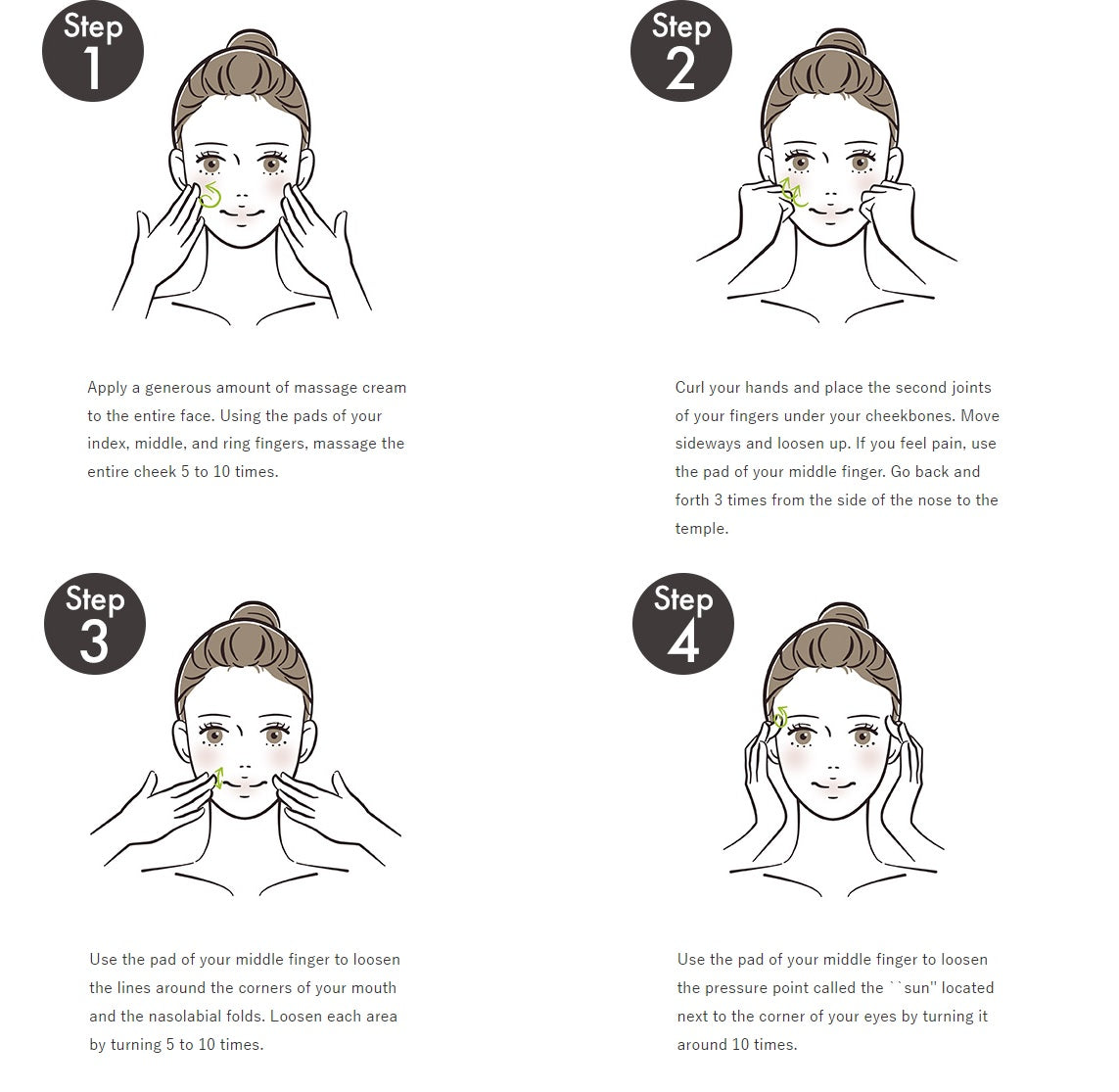 Step 1

Apply a generous amount of massage cream to the entire face. Using the pads of your index, middle, and ring fingers, massage the entire cheek 5 to 10 times.

Step 2

Curl your hands and place the second joints of your fingers under your cheekbones. Move sideways and loosen up. If you feel pain, use the pad of your middle finger. Go back and forth 3 times from the side of the nose to the temple.

Step 3

Use the pad of your middle finger to loosen the lines around the corners of your mouth and the nasolabial folds. Loosen each area by turning 5 to 10 times.

Step 4

Use the pad of your middle finger to loosen the pressure point called the ``sun'' located next to the corner of your eyes by turning it around 10 times.