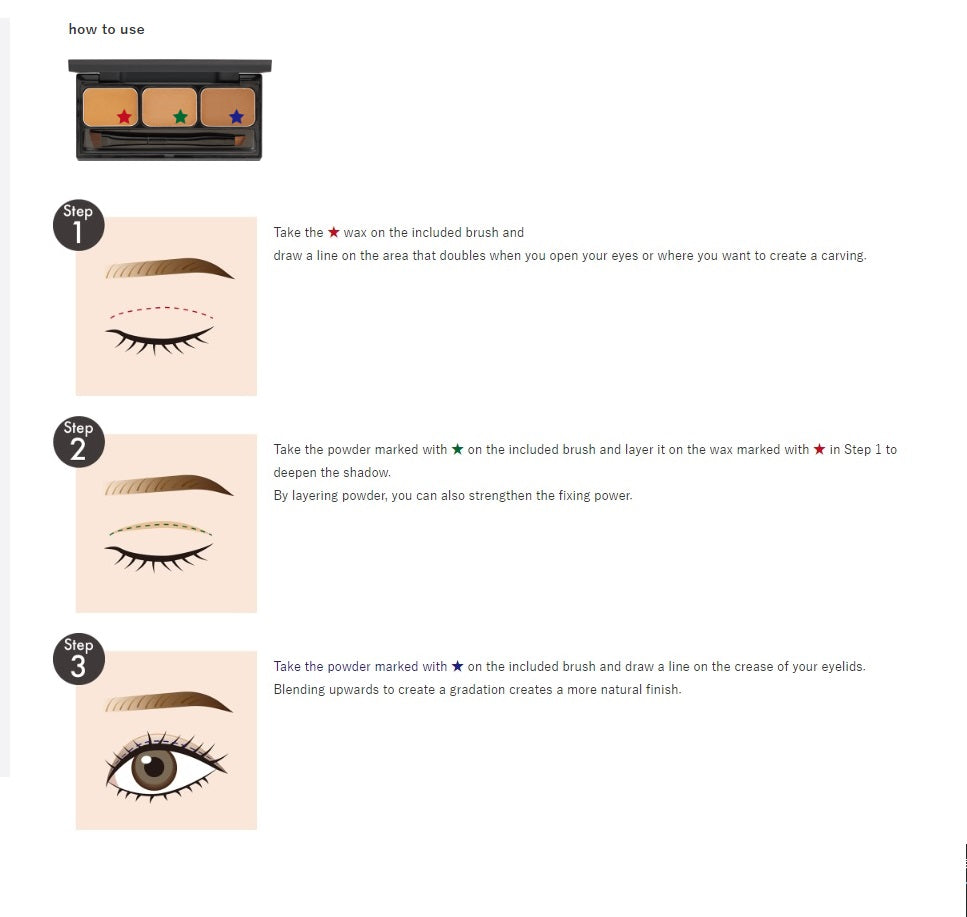 how to use

★ ★ ★

Step 1

Take the ★ wax on the included brush and
draw a line on the area that doubles when you open your eyes or where you want to create a carving.

Step 2

Take the powder marked with ★ on the included brush and layer it on the wax marked with ★ in Step 1 to deepen the shadow.
By layering powder, you can also strengthen the fixing power.

Step 3

Take the powder marked with ★ on the included brush and draw a line on the crease of your eyelids.
Blending upwards to create a gradation creates a more natural finish.